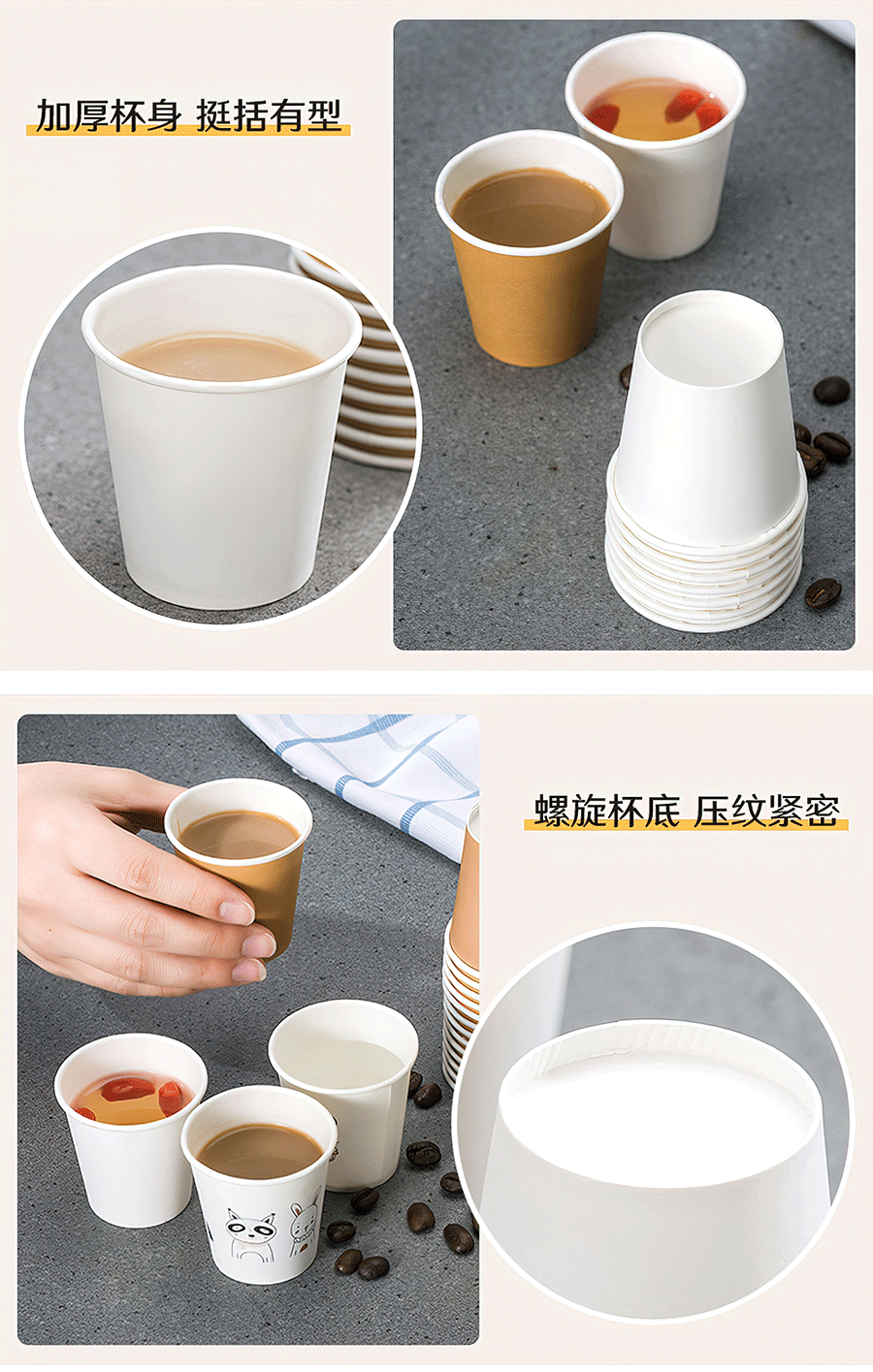 加厚杯身 挺括有型

螺旋杯底 压纹紧密